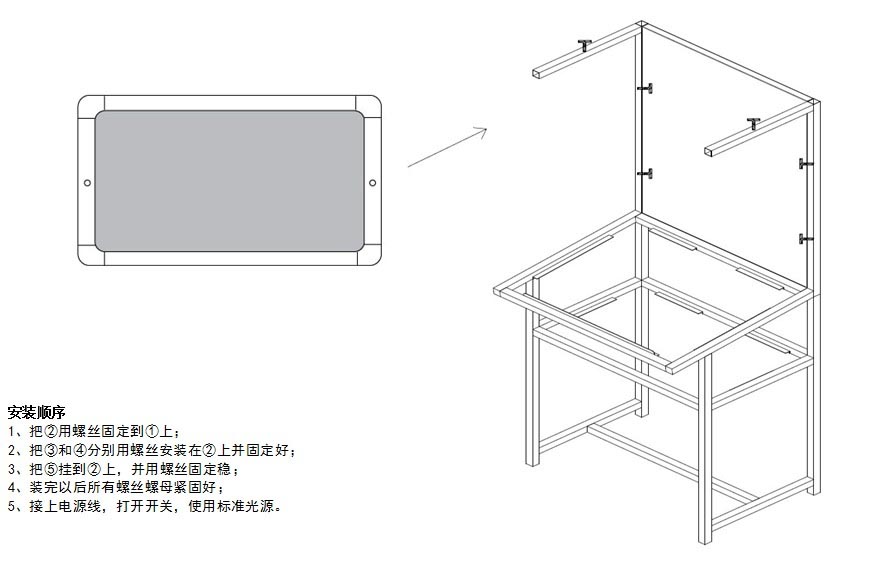 安装顺序
1、把②用螺丝固定到①上；
2、把③和④分别用螺丝安装在②上并固定好；
3、把⑤挂到②上，并用螺丝固定稳；
4、装完以后所有螺丝螺母紧固好；
5、接上电源线，打开开关，使用标准光源。